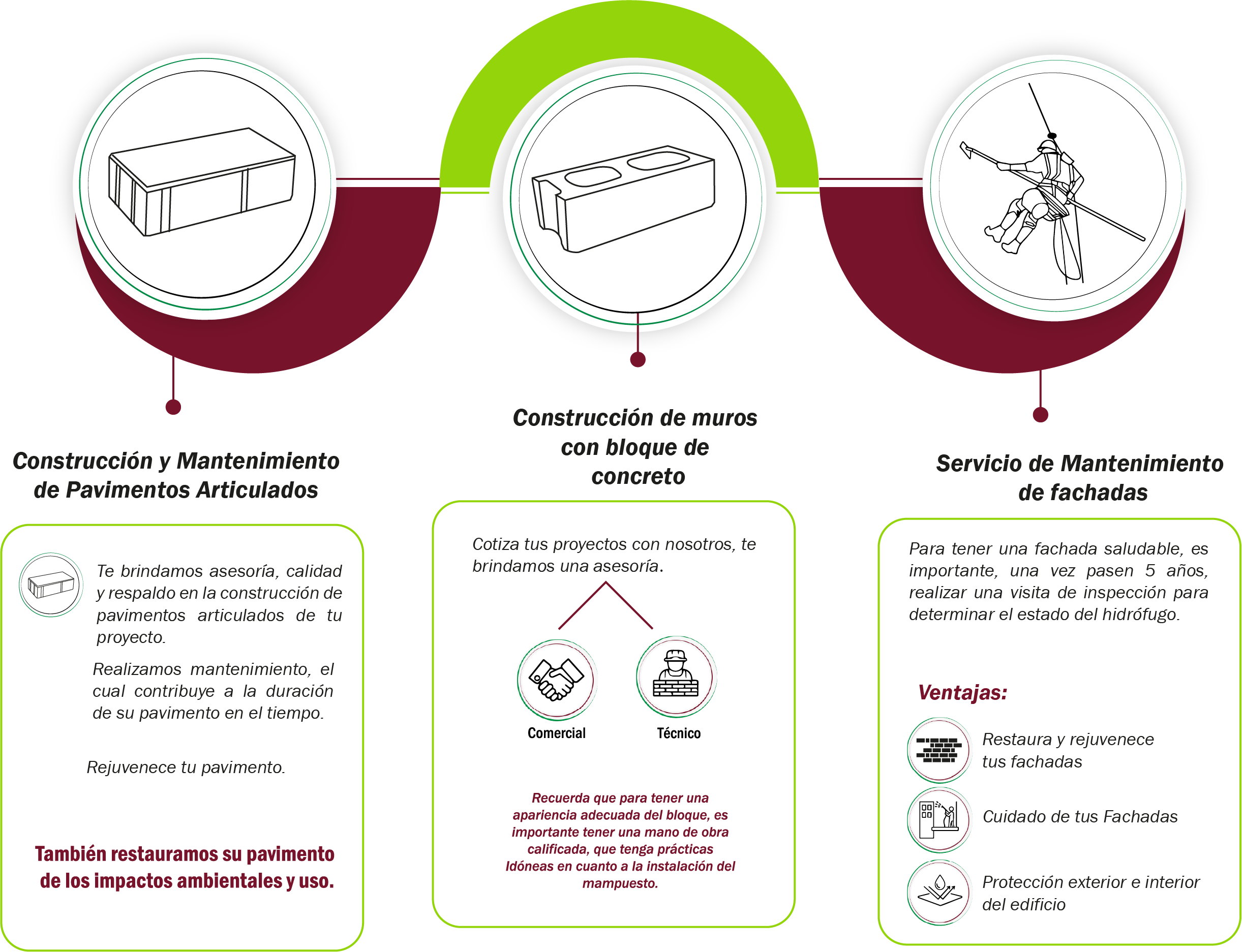 Construcción y Mantenimiento de Pavimentos Articulados

Te brindamos asesoría, calidad y respaldo en la construcción de pavimentos articulados de tu proyecto.

Realizamos mantenimiento, el cual contribuye a la duración de su pavimento en el tiempo.

Rejuvenece tu pavimento.

También restauramos su pavimento de los impactos ambientales y uso.

Construcción de muros con bloque de concreto

Cotiza tus proyectos con nosotros, te brindamos una asesoría.

Comercial

Técnico

Recuerda que para tener una apariencia adecuada del bloque, es importante tener una mano de obra calificada, que tenga prácticas Idóneas en cuanto a la instalación del mampuesto.

Servicio de Mantenimiento de fachadas

Para tener una fachada saludable, es importante, una vez pasen 5 años, realizar una visita de inspección para determinar el estado del hidrófugo.

Ventajas:

Restaura y rejuvenece tus fachadas

Cuidado de tus Fachadas

Protección exterior e interior del edificio